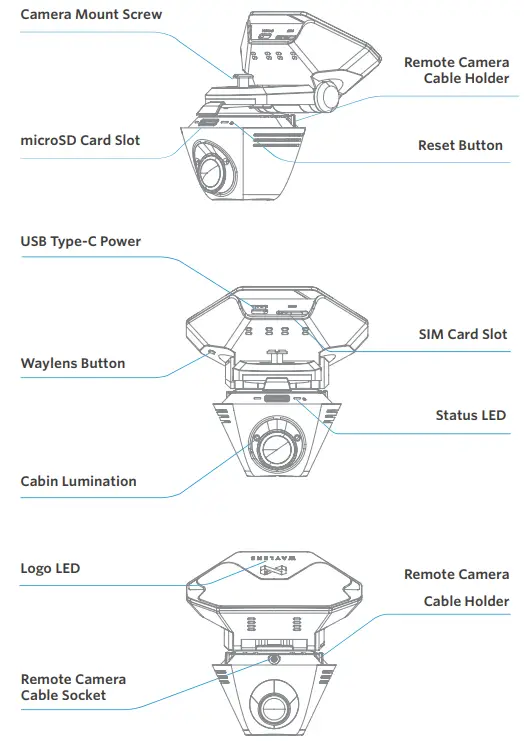 Camera Mount Screw

Remote Camera Cable Holder

microSD Card Slot

Reset Button

USB Type-C Power

SIM Card Slot

Waylens Button

Status LED

Cabin Lumination

Logo LED

WAYLENS

Remote Camera

Cable Holder

Remote Camera Cable Socket