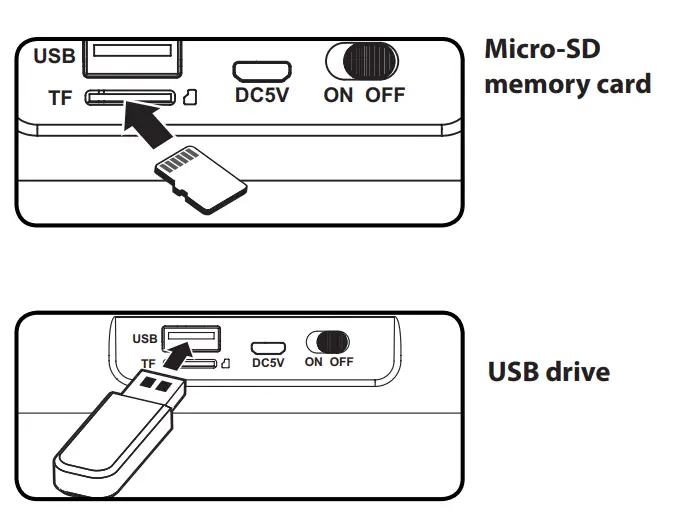 USB
TF
DC5V
ON OFF
Micro-SD memory card

USB
TF
DC5V
ON OFF
USB drive