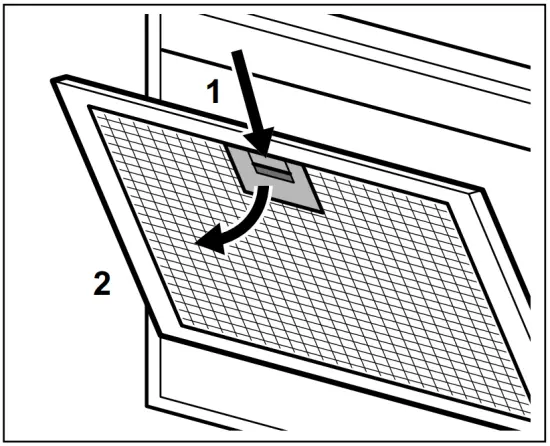 1

2