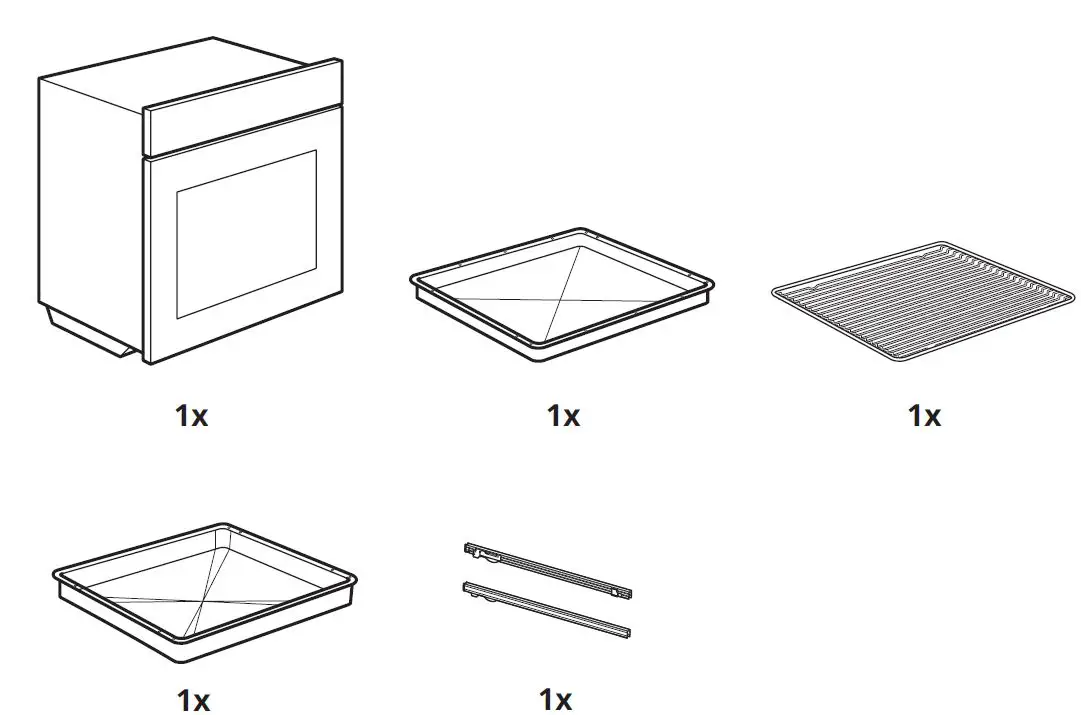 1x

1x

1x

1x

1x