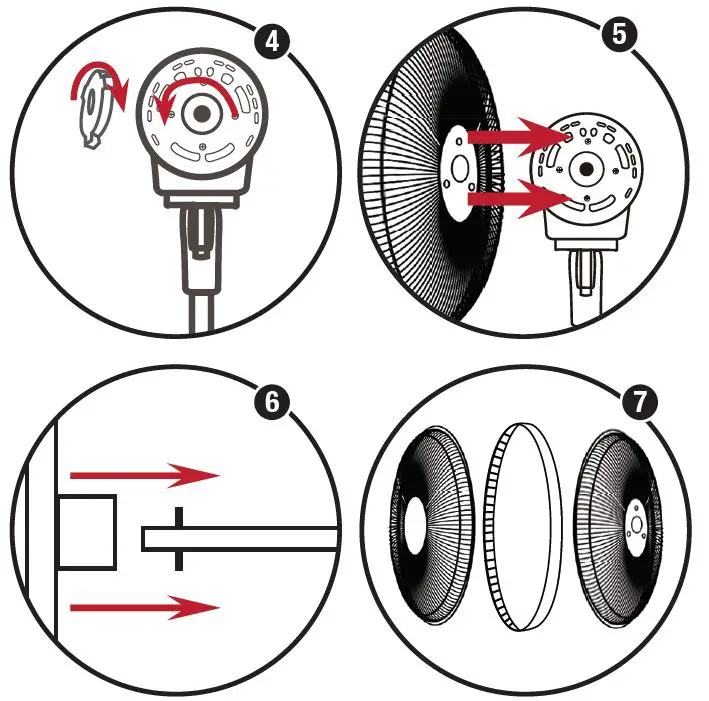 4

5

6

7