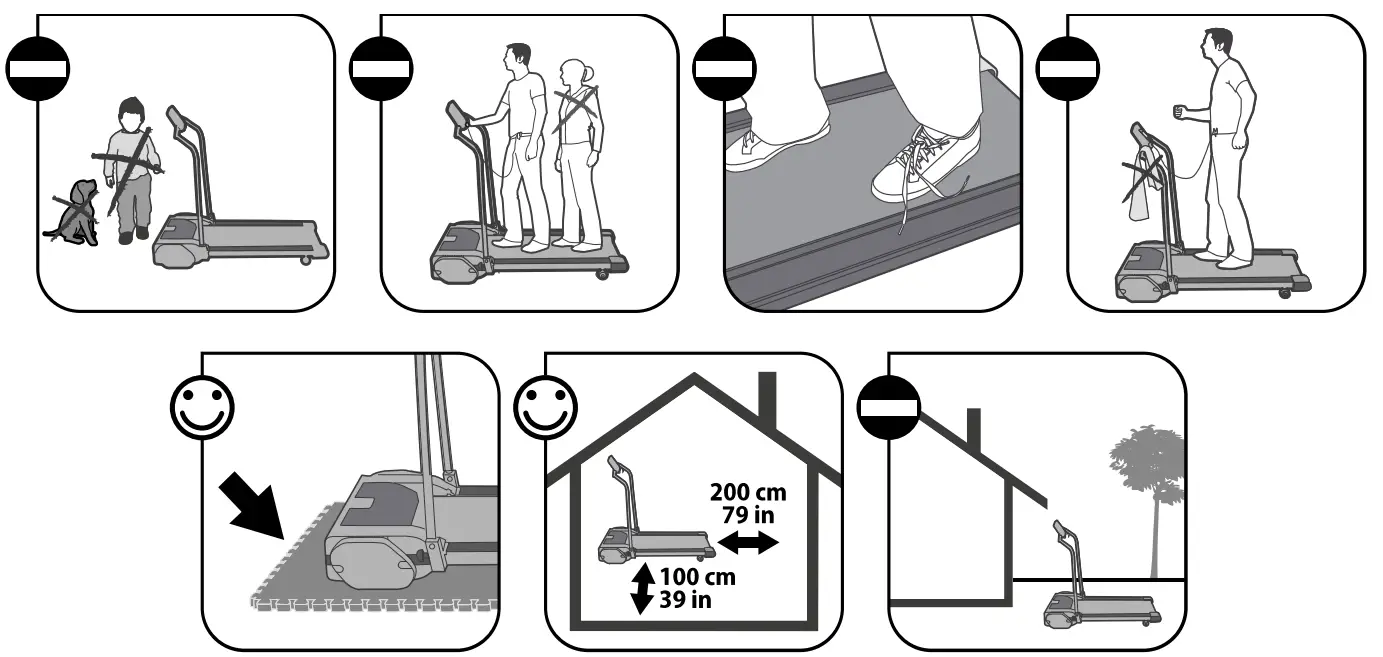 200 cm
79 in

100 cm
39 in