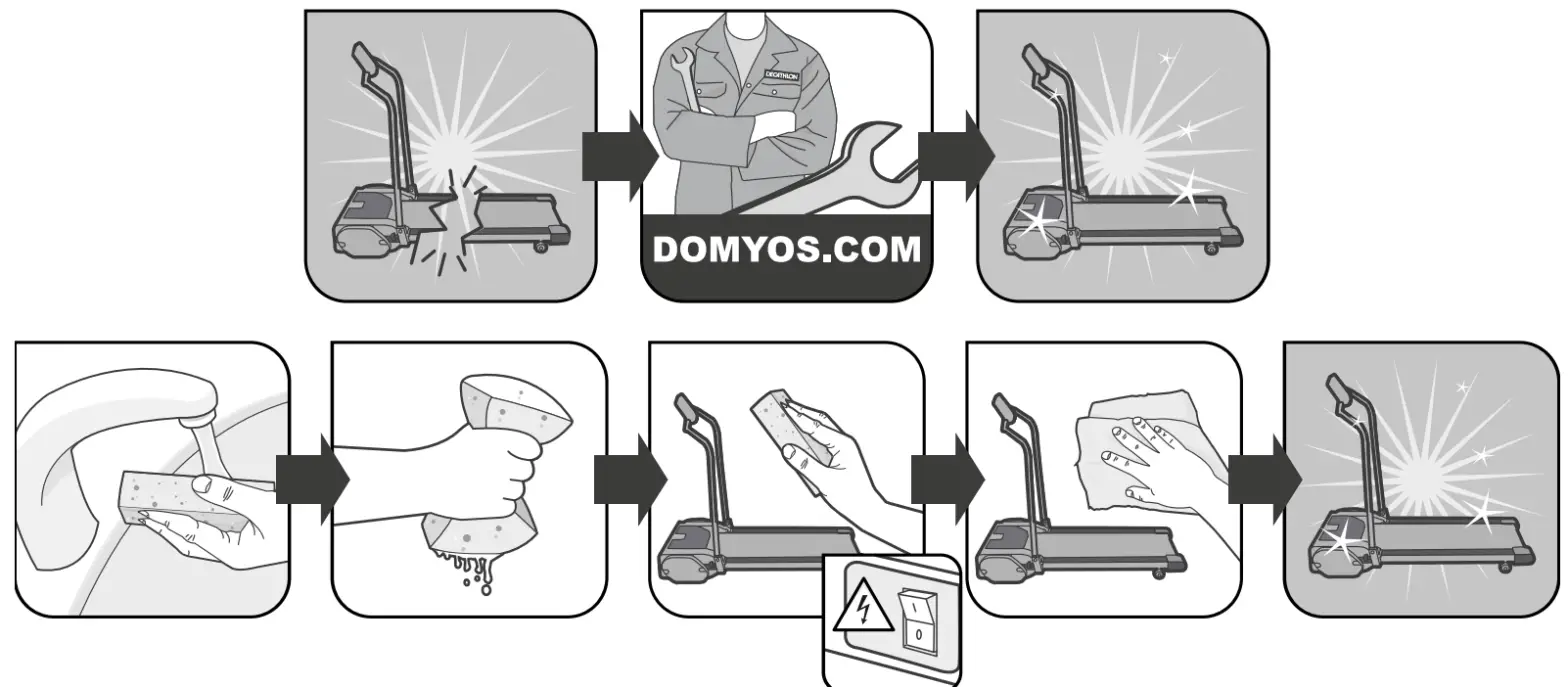 DECATHLON

DOMYOS.COM

I

0