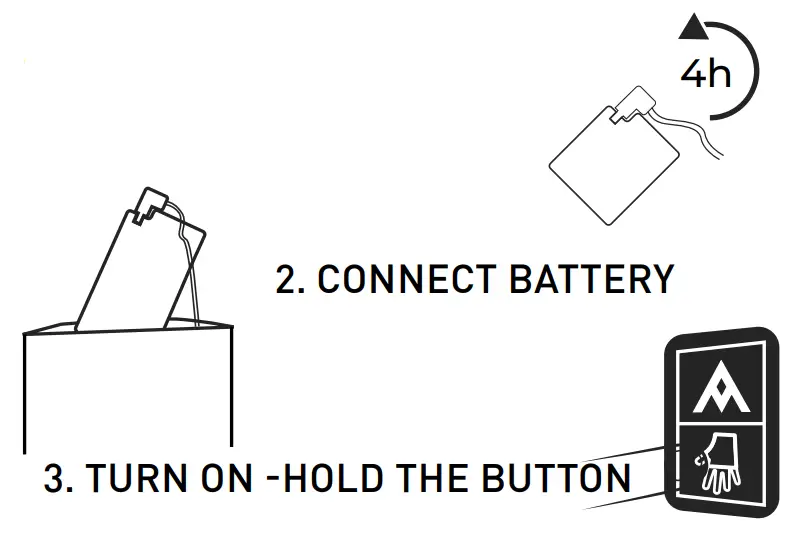 4h

2. CONNECT BATTERY

3. TURN ON -HOLD THE BUTTON