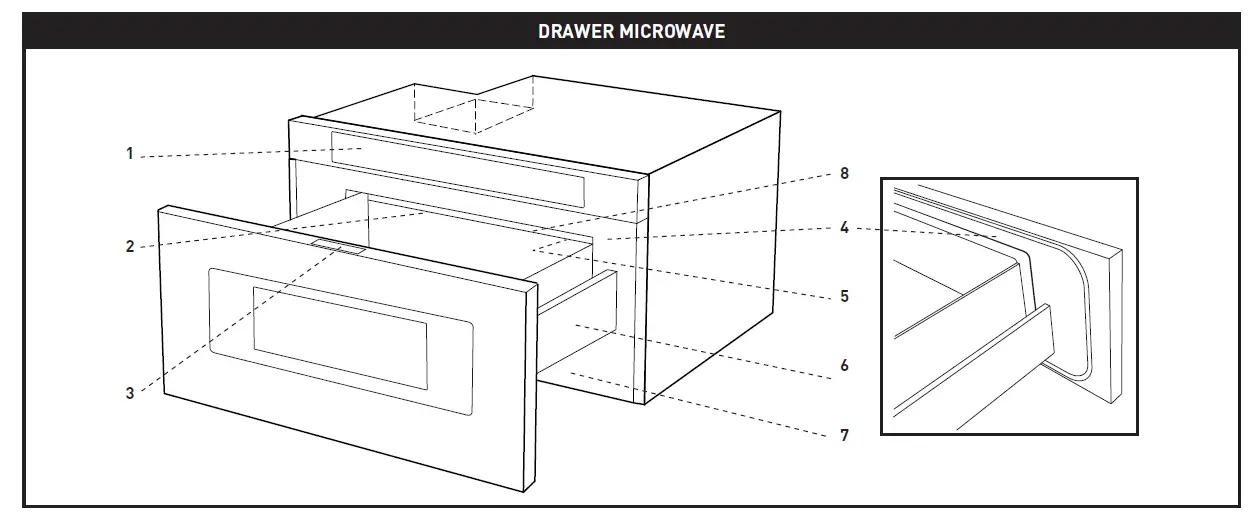 DRAWER MICROWAVE

1
2
3
8
4
5
6
7