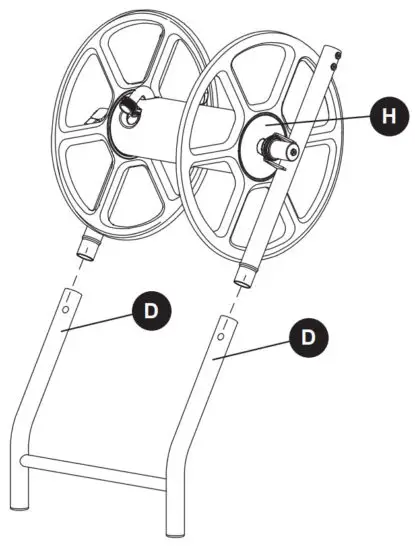 H

D

D