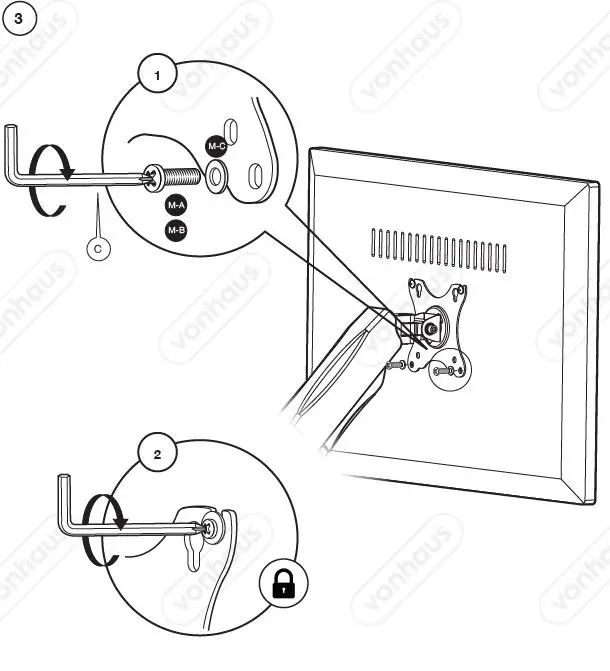 3

1

M-C

M-A

M-B

C

2

vonhaus