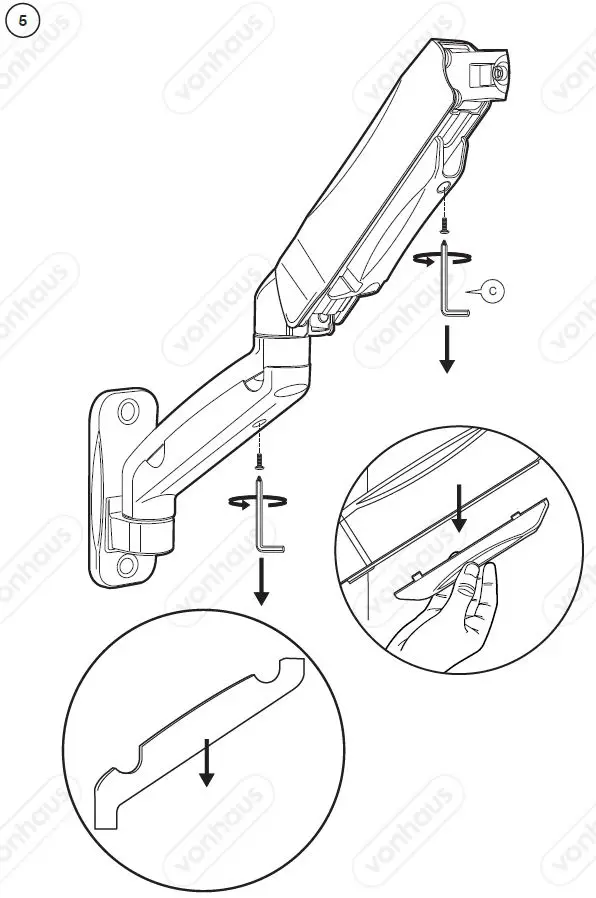 5

C

vonhaus