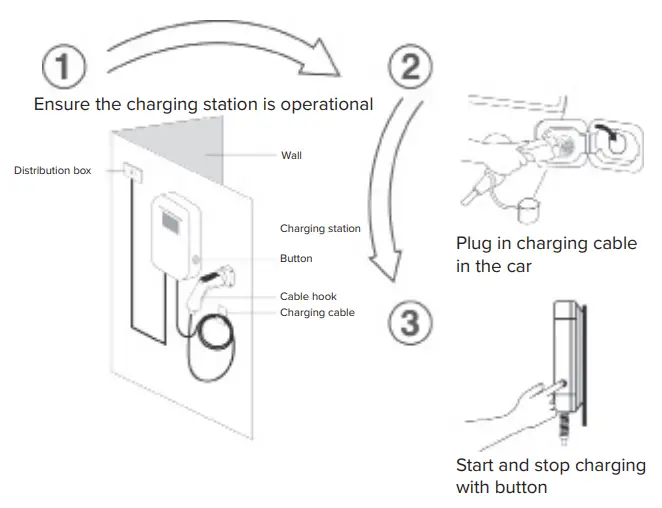 1

Ensure the charging station is operational

Distribution box

Wall

Charging station

Button

Cable hook

Charging cable

2

Plug in charging cable in the car

3

Start and stop charging with button