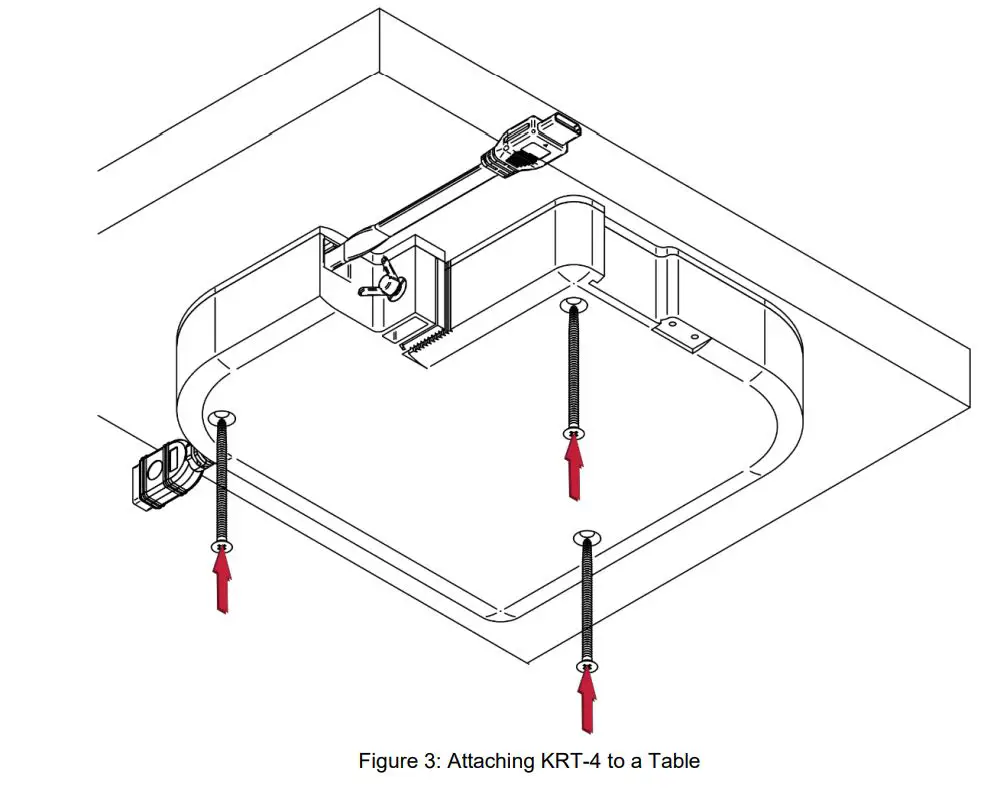 Figure 3: Attaching KRT-4 to a Table