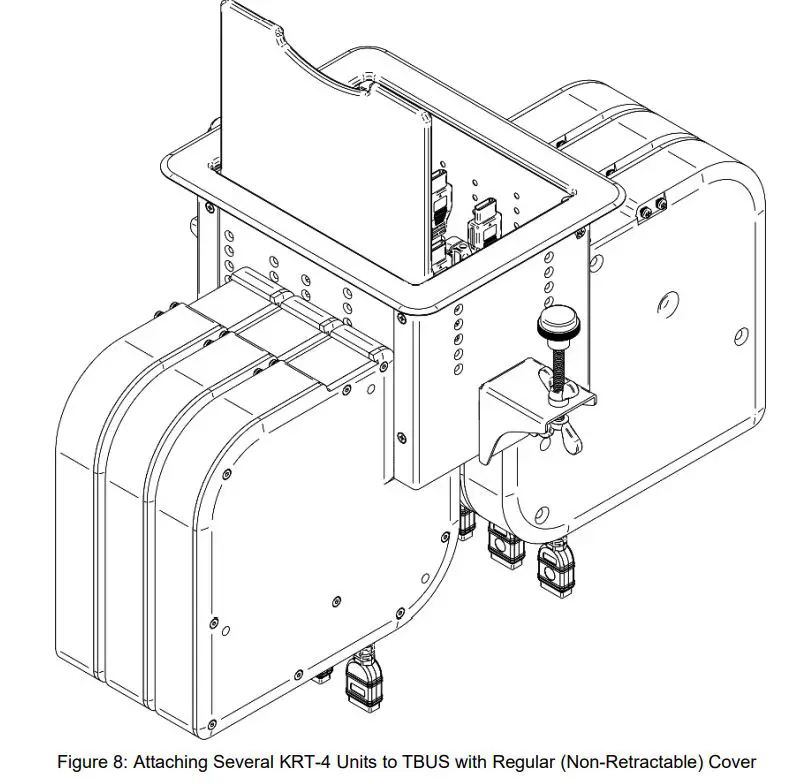 Figure 8: Attaching Several KRT-4 Units to TBUS with Regular (Non-Retractable) Cover