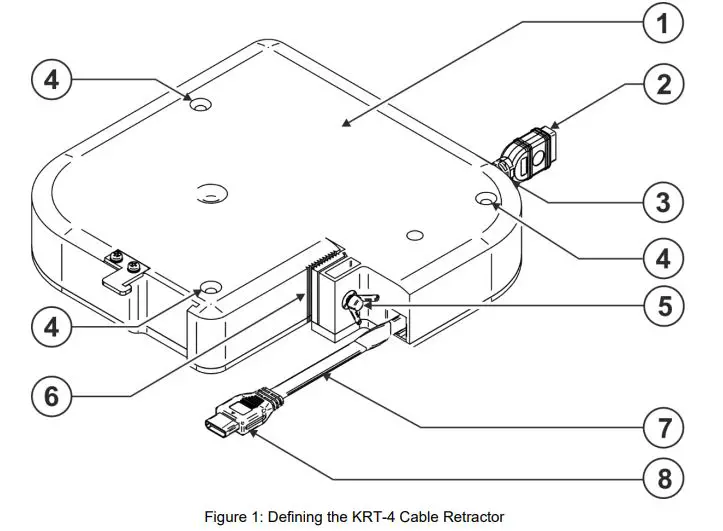 1
4
2
3
4
4
5
6
7
8

Figure 1: Defining the KRT-4 Cable Retractor