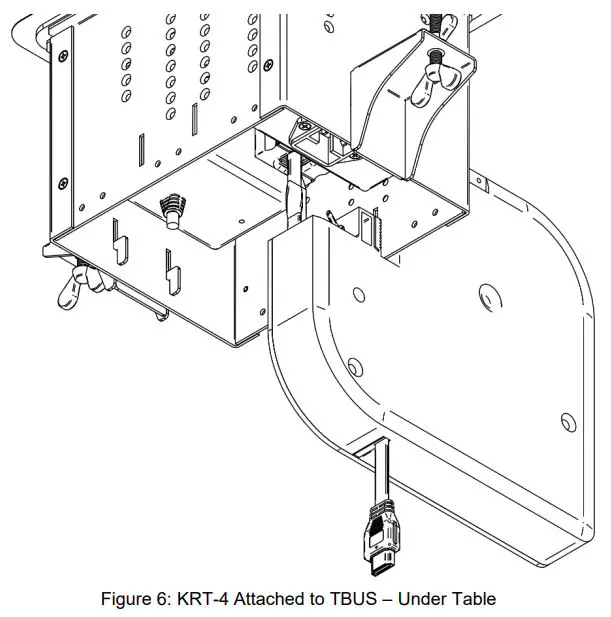 Figure 6: KRT-4 Attached to TBUS – Under Table