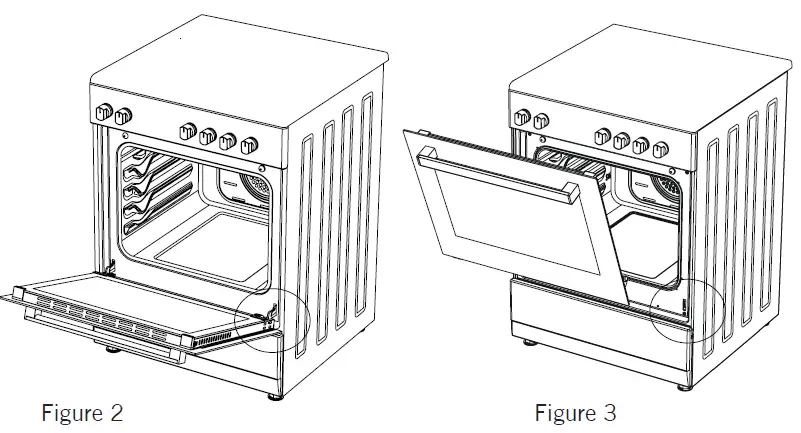 Figure 2

Figure 3