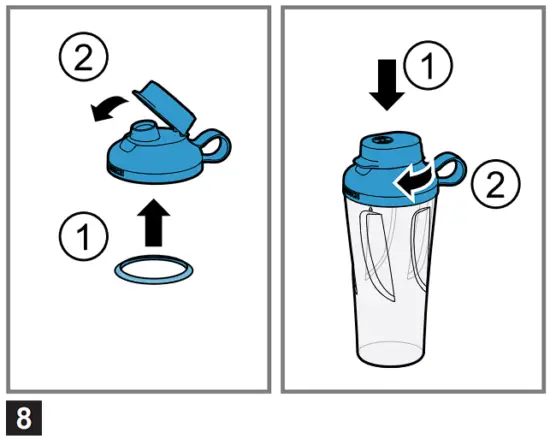 2

1

1

2

8