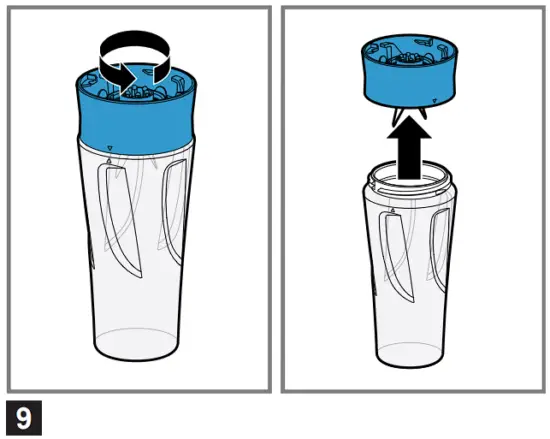 9