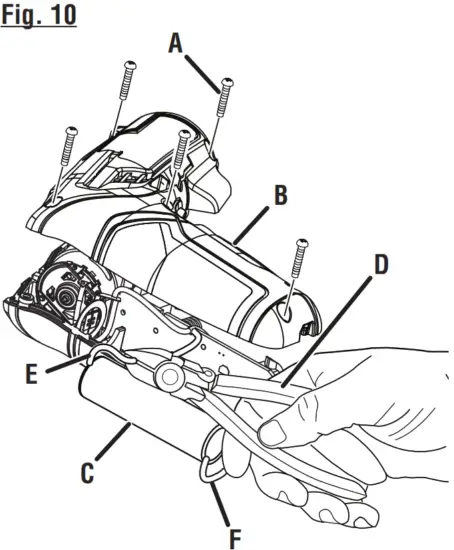 Fig. 10

A

B

D

E

C

F