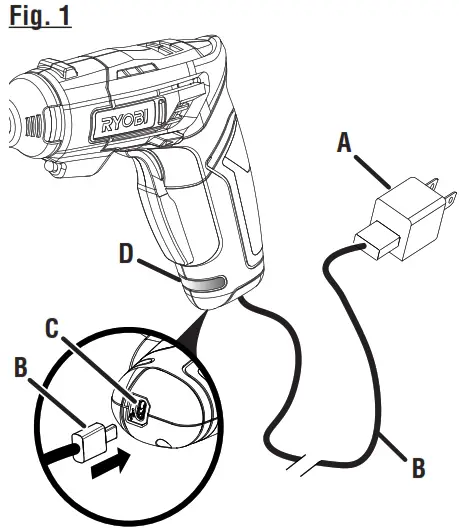 Fig. 1

RYOBI

A

D

C

B

B