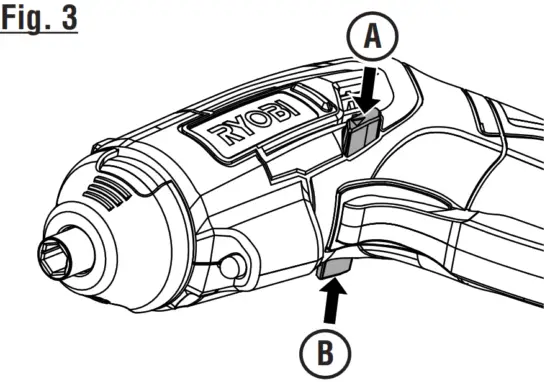 Fig. 3

A

RYOBI

B