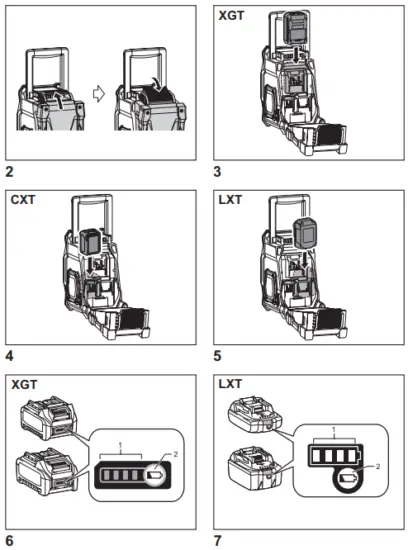 2

XGT

3

CXT

4

LXT

5

XGT

1

2

6

LXT

1

2

7