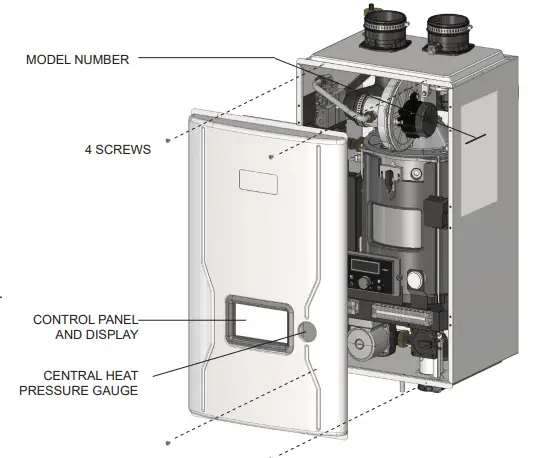 MODEL NUMBER

4 SCREWS

CONTROL PANEL AND DISPLAY

CENTRAL HEAT PRESSURE GAUGE