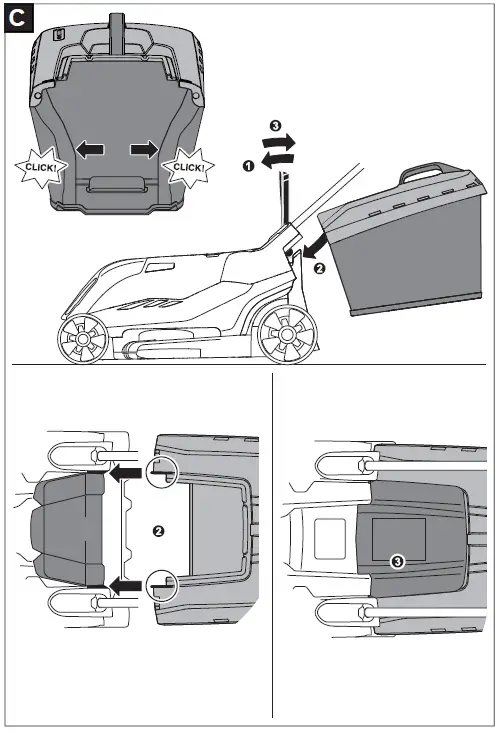 C

CLICK!

CLICK!

3

1

2

2

3