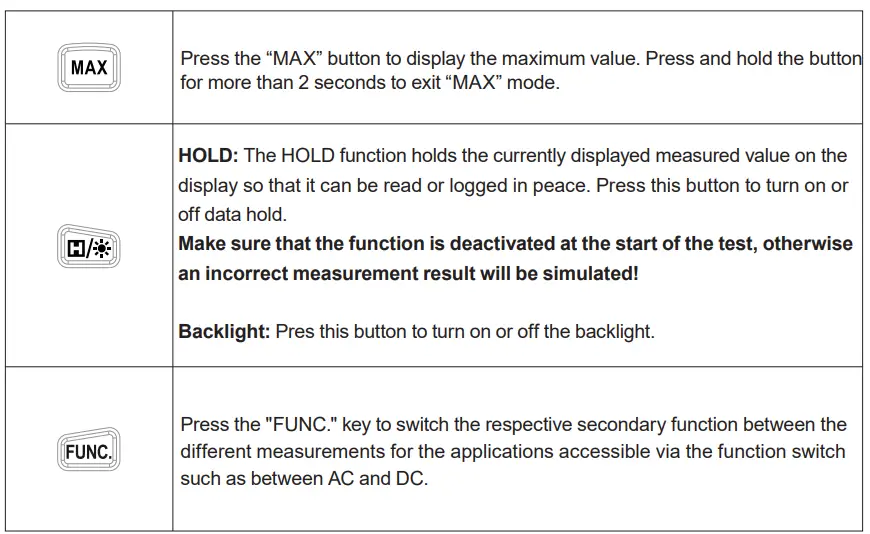 | | |
|---|---|
| MAX | Press the “MAX” button to display the maximum value. Press and hold the button for more than 2 seconds to exit “MAX” mode. |
| H/☀ | **HOLD:** The HOLD function holds the currently displayed measured value on the display so that it can be read or logged in peace. Press this button to turn on or off data hold. **Make sure that the function is deactivated at the start of the test, otherwise an incorrect measurement result will be simulated!** **Backlight:** Pres this button to turn on or off the backlight. |
| FUNC. | Press the "FUNC." key to switch the respective secondary function between the different measurements for the applications accessible via the function switch such as between AC and DC. |