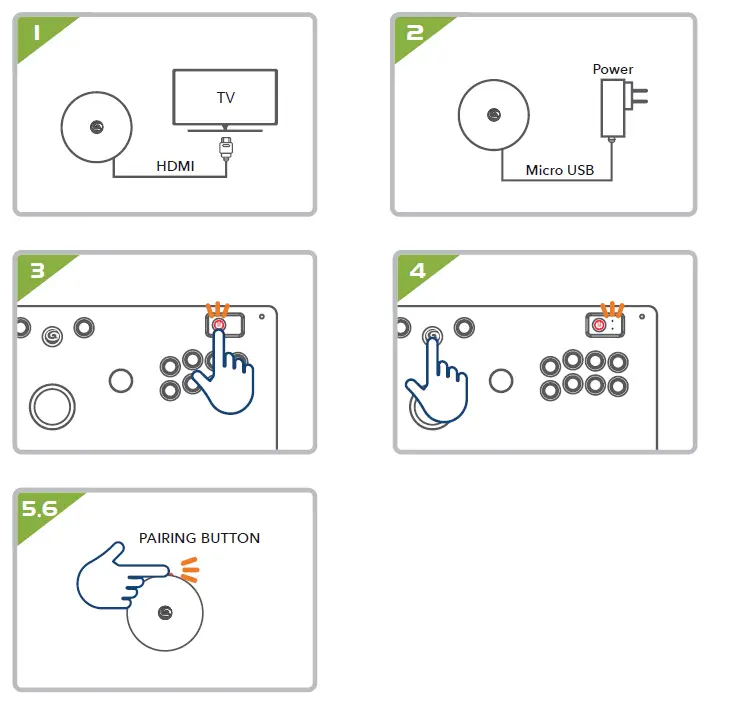 1

TV

HDMI

2

Power

Micro USB

3

4

5.6

PAIRING BUTTON