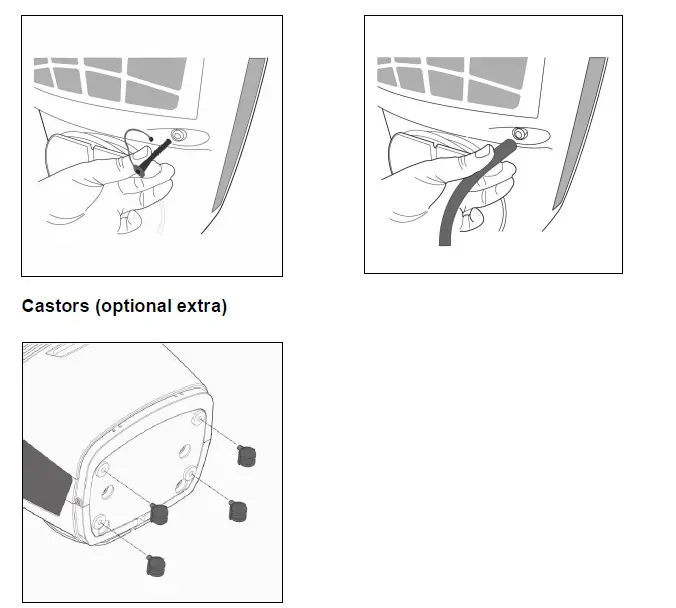 Castors (optional extra)