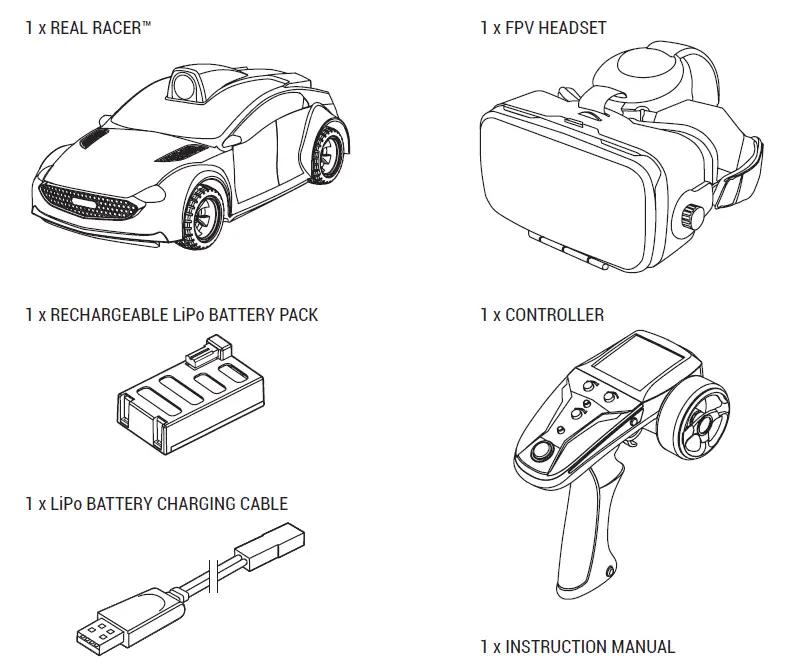 1 x REAL RACER™

1 x RECHARGEABLE LiPo BATTERY PACK

1 x LiPo BATTERY CHARGING CABLE

1 x FPV HEADSET

1 x CONTROLLER

1 x INSTRUCTION MANUAL