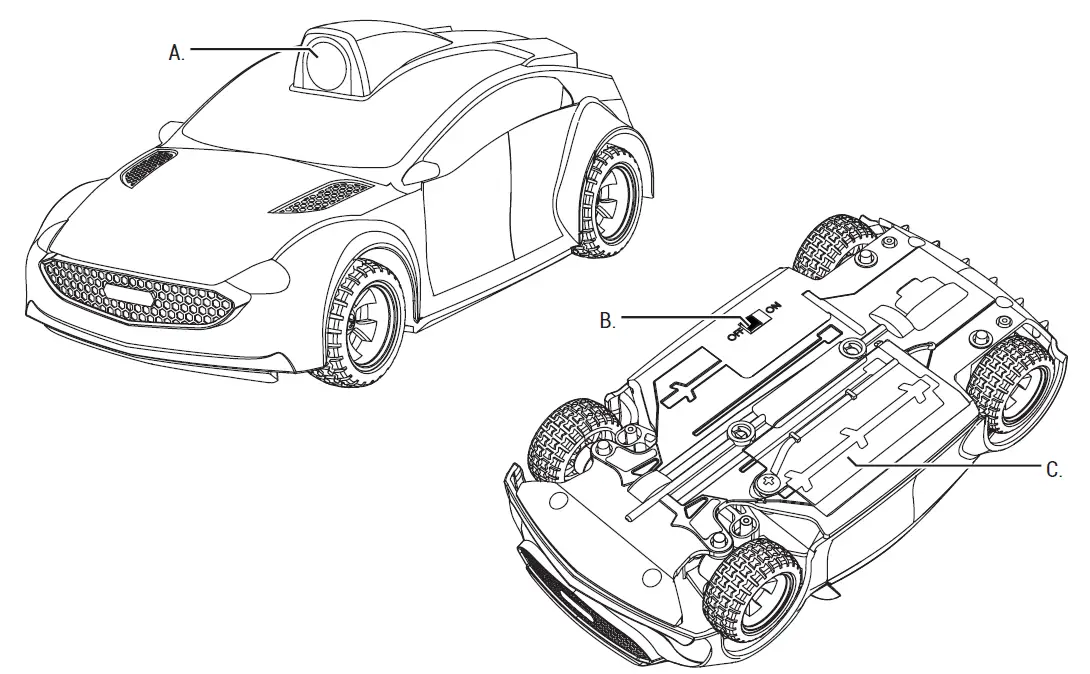 A.

B.

OFF ON

C.