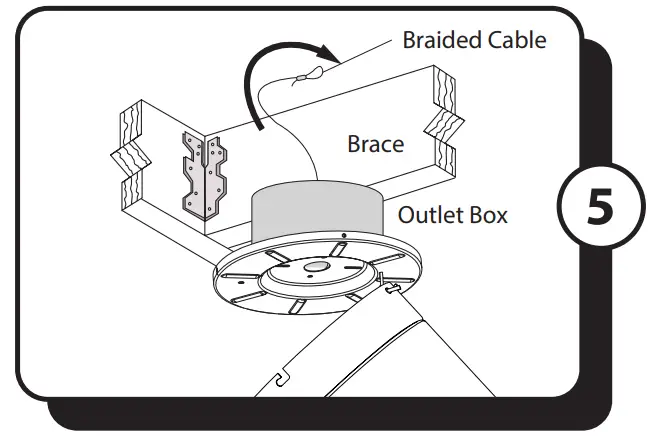 Braided Cable

Brace

Outlet Box

5