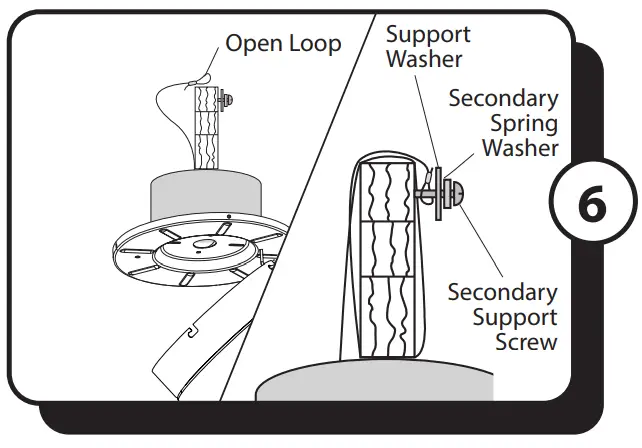 Open Loop

Support Washer

Secondary Spring Washer

Secondary Support Screw

6