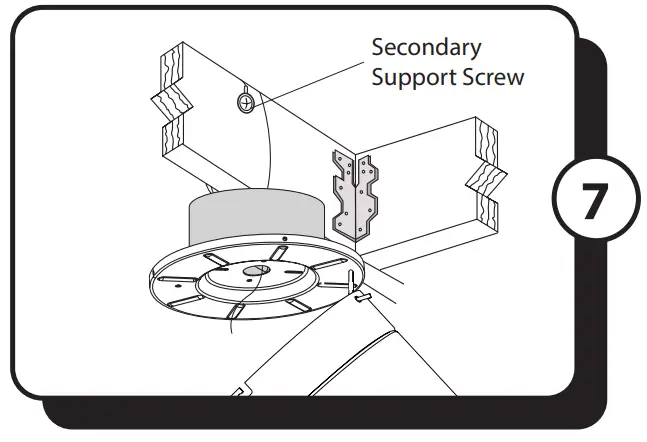 Secondary Support Screw

7