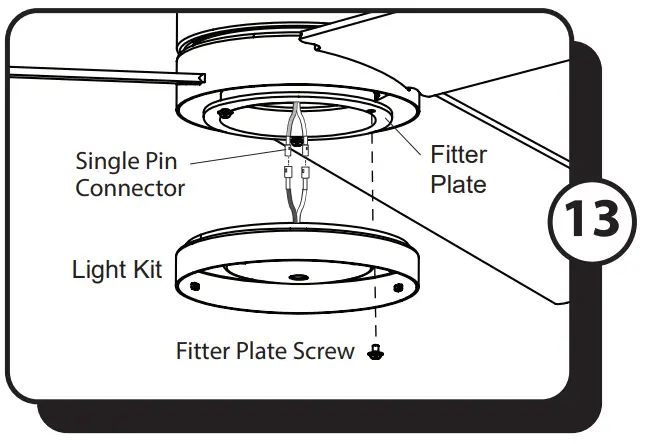 Single Pin Connector

Fitter Plate

13

Light Kit

Fitter Plate Screw