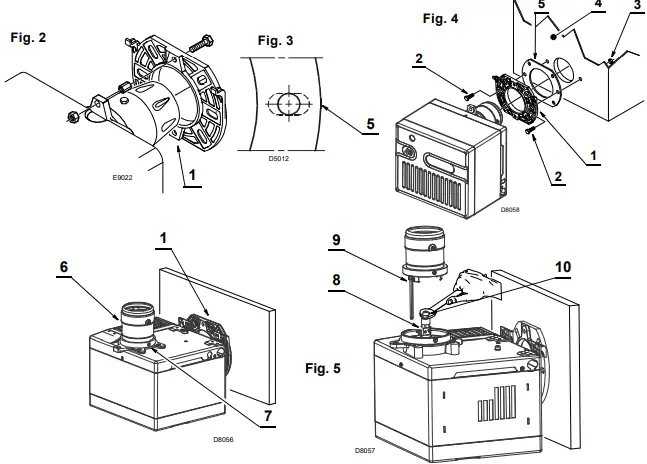 Fig. 2

1

E9022

Fig. 3

5

D5012

Fig. 4

5

4

3

2

1

2

D8058

1

6

7

D8056

9

8

10

Fig. 5

D8057