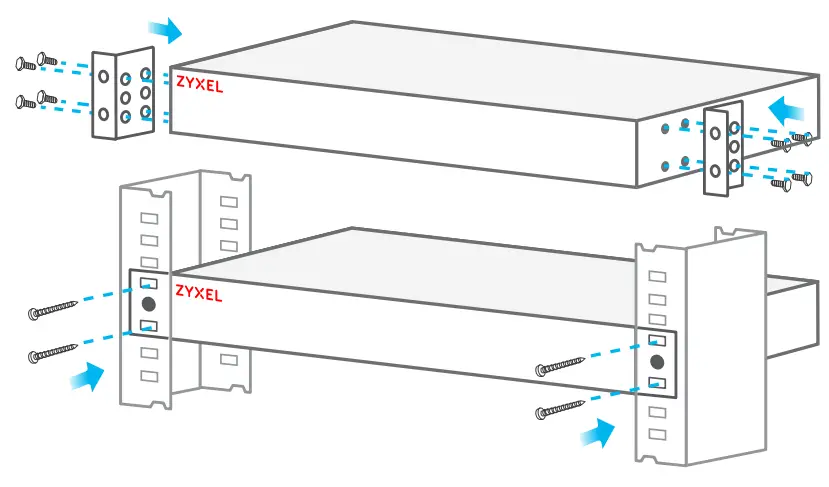 ZYXEL

ZYXEL