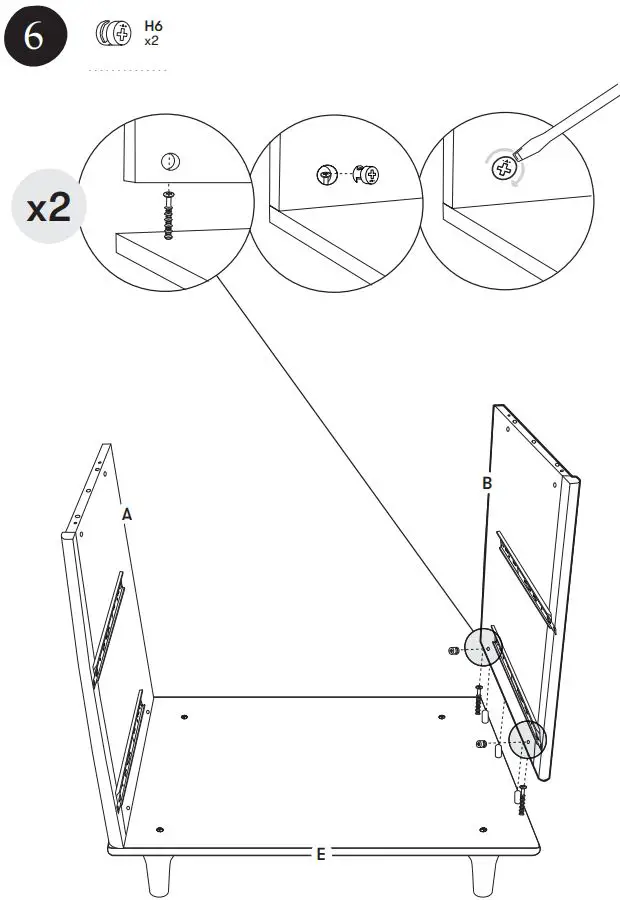 6

H6
x2

x2

A

B

E