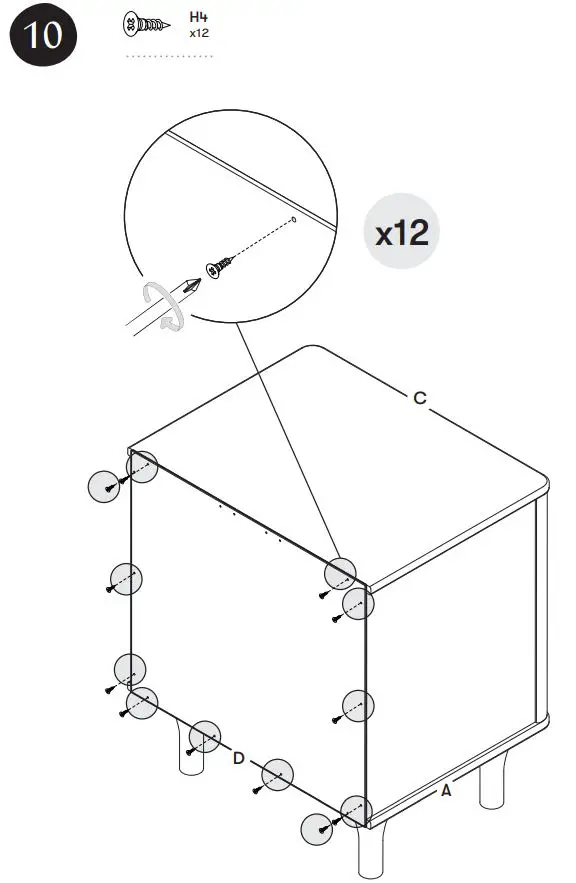 10

H4
x12

x12

C

D

A