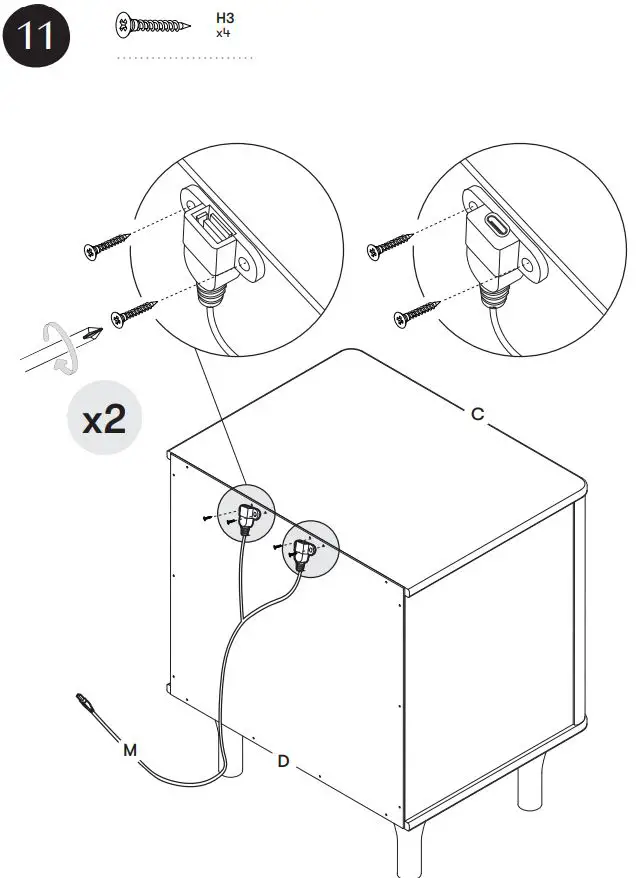 11

H3
x4

x2

C

M

D