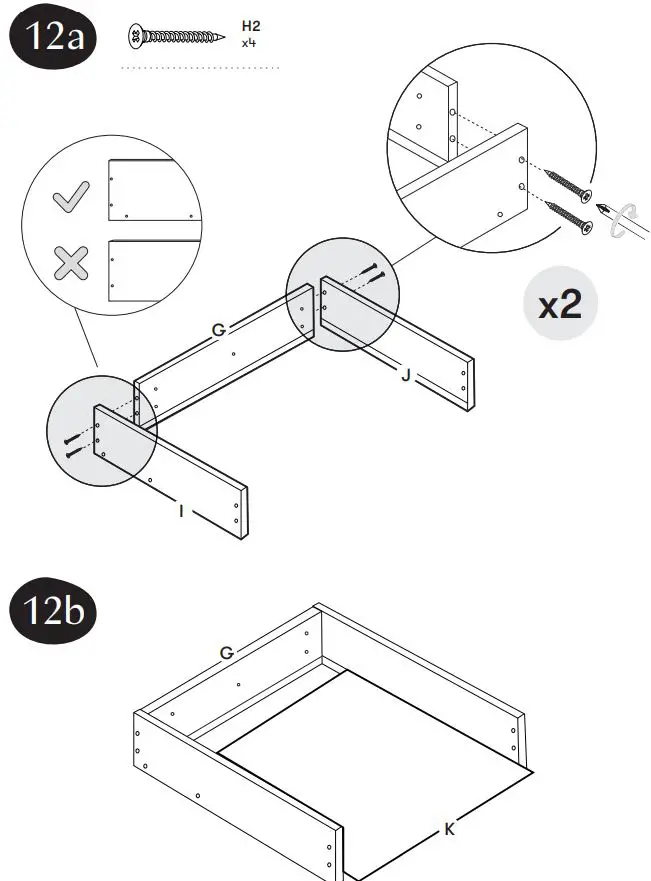 12a

H2
x4

x2

G

J

I

12b

G

K