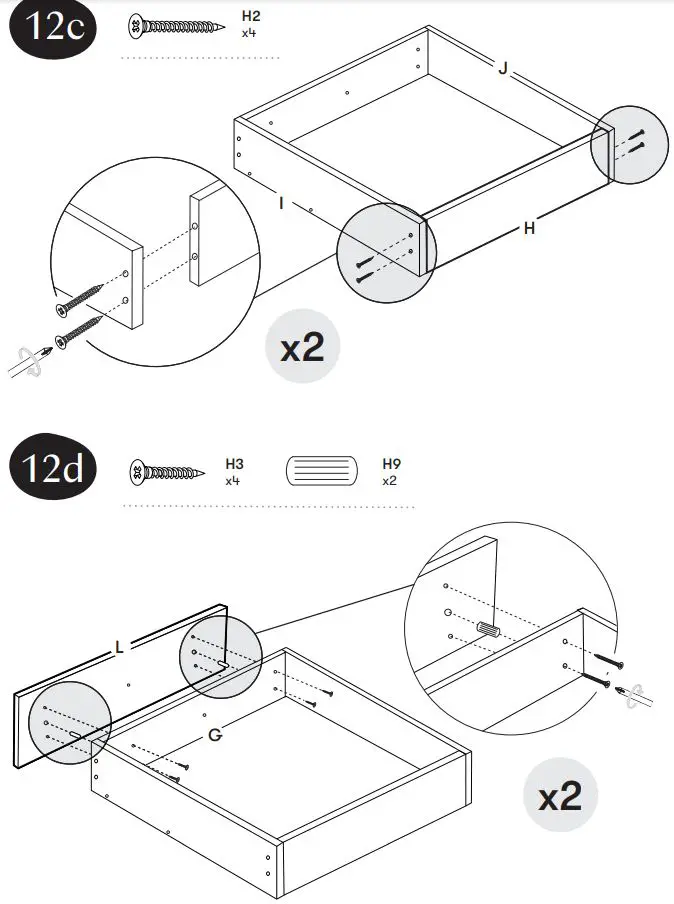 12c

H2
x4

J

I

H

x2

12d

H3
x4

H9
x2

L

G

x2