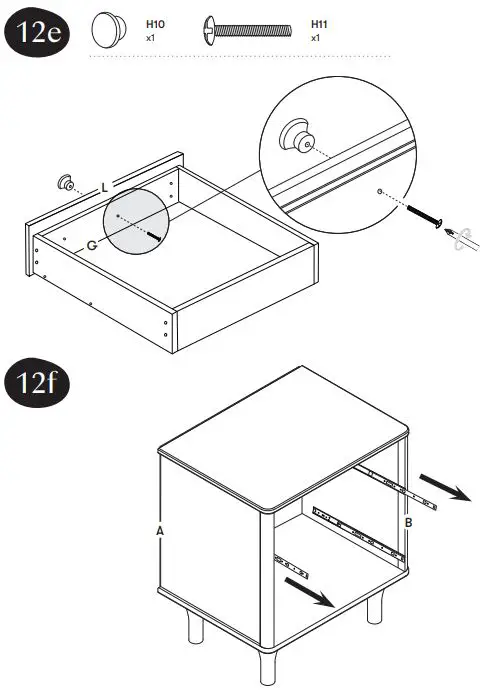 12e

H10
x1

H11
x1

L

G

12f

A

B