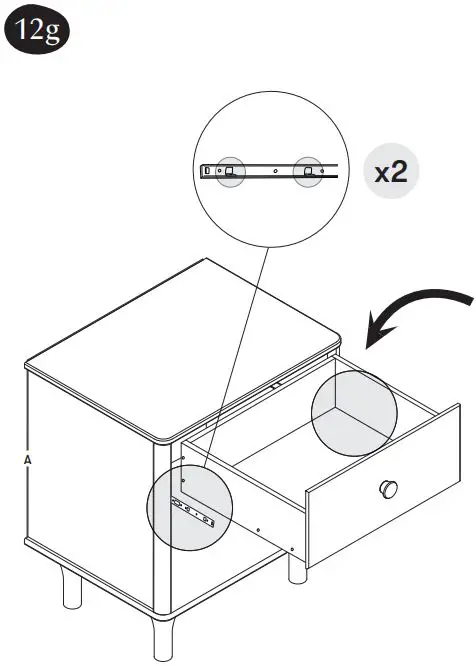 12g

x2

A