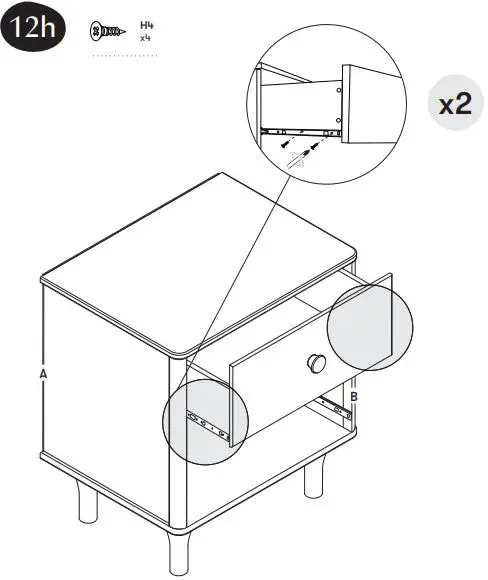 12h

H4
x4

x2

A

B