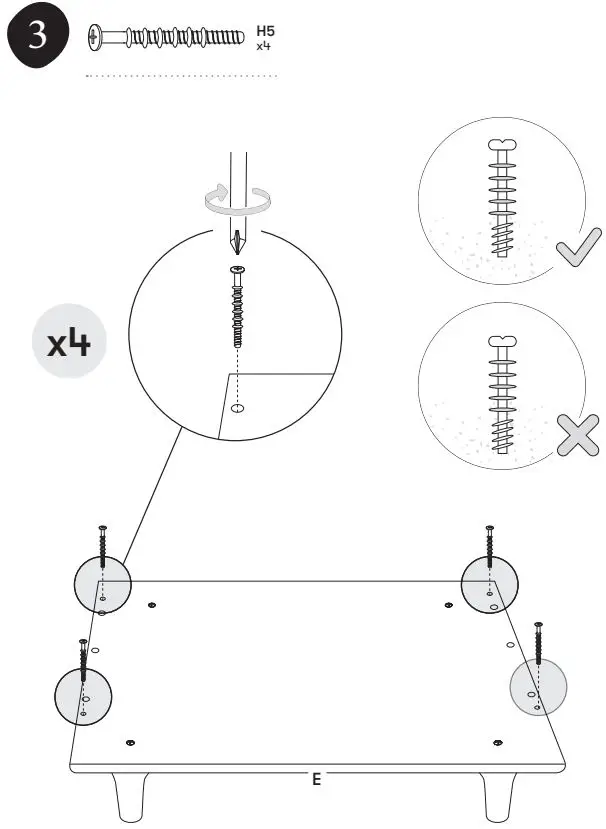 3

H5
x4

x4

E