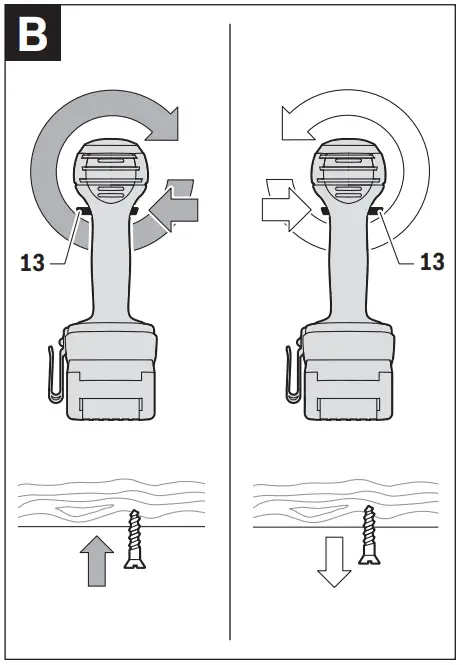 B

13

13