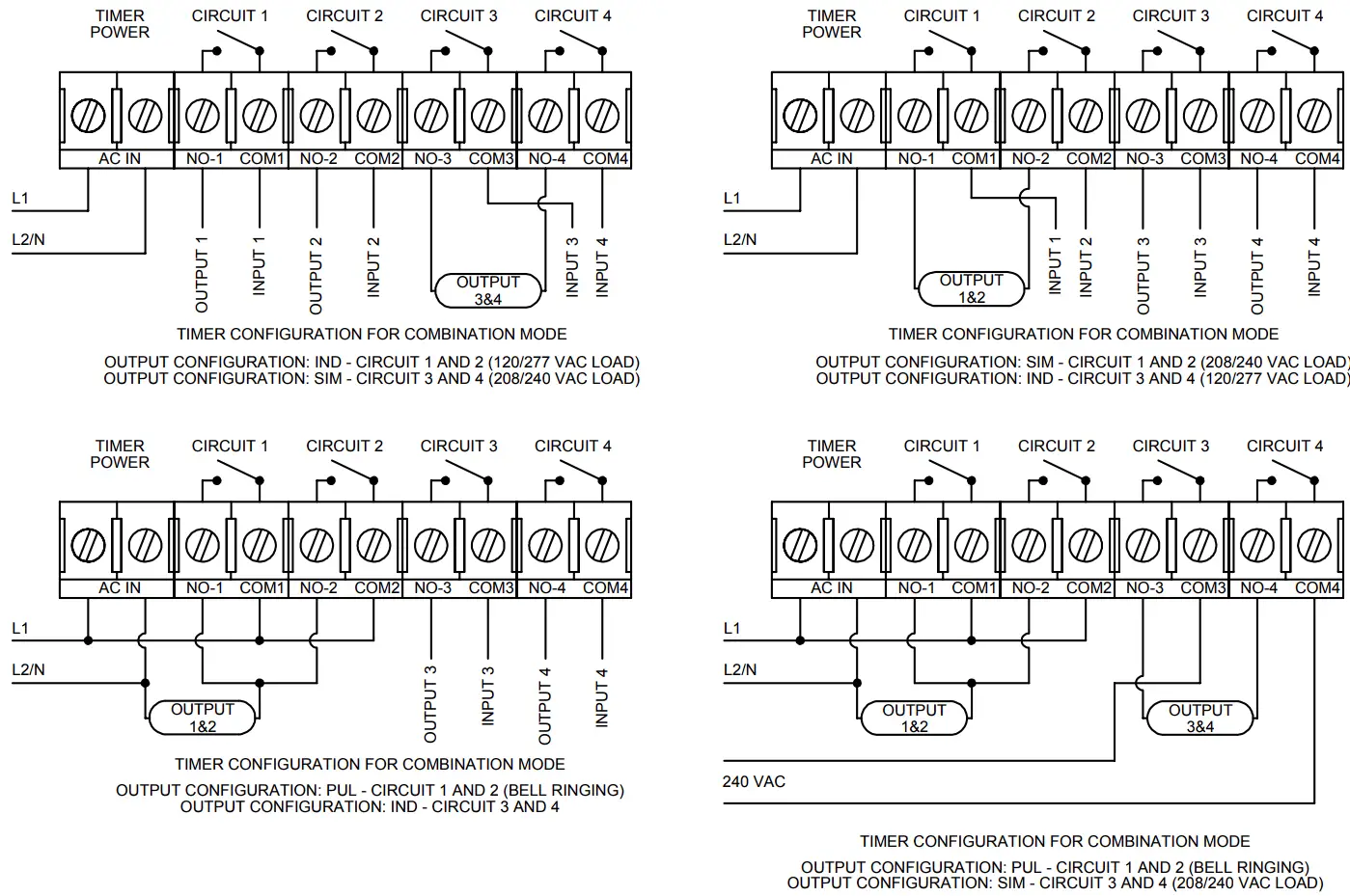 TIMER POWER
CIRCUIT 1
CIRCUIT 2
CIRCUIT 3
CIRCUIT 4
AC IN
NO-1
COM1
NO-2
COM2
NO-3
COM3
NO-4
COM4
L1
L2/N
OUTPUT 1
INPUT 1
OUTPUT 2
INPUT 2
OUTPUT 3&4
INPUT 3
INPUT 4

TIMER CONFIGURATION FOR COMBINATION MODE

OUTPUT CONFIGURATION: IND - CIRCUIT 1 AND 2 (120/277 VAC LOAD)
OUTPUT CONFIGURATION: SIM - CIRCUIT 3 AND 4 (208/240 VAC LOAD)

TIMER POWER
CIRCUIT 1
CIRCUIT 2
CIRCUIT 3
CIRCUIT 4
AC IN
NO-1
COM1
NO-2
COM2
NO-3
COM3
NO-4
COM4
L1
L2/N
OUTPUT 1&2
INPUT 1
INPUT 2
OUTPUT 3
INPUT 3
OUTPUT 4
INPUT 4

TIMER CONFIGURATION FOR COMBINATION MODE

OUTPUT CONFIGURATION: SIM - CIRCUIT 1 AND 2 (208/240 VAC LOAD)
OUTPUT CONFIGURATION: IND - CIRCUIT 3 AND 4 (120/277 VAC LOAD)

TIMER POWER
CIRCUIT 1
CIRCUIT 2
CIRCUIT 3
CIRCUIT 4
AC IN
NO-1
COM1
NO-2
COM2
NO-3
COM3
NO-4
COM4
L1
L2/N
OUTPUT 1&2
OUTPUT 3
INPUT 3
OUTPUT 4
INPUT 4

TIMER CONFIGURATION FOR COMBINATION MODE

OUTPUT CONFIGURATION: PUL - CIRCUIT 1 AND 2 (BELL RINGING)
OUTPUT CONFIGURATION: IND - CIRCUIT 3 AND 4

TIMER POWER
CIRCUIT 1
CIRCUIT 2
CIRCUIT 3
CIRCUIT 4
AC IN
NO-1
COM1
NO-2
COM2
NO-3
COM3
NO-4
COM4
L1
L2/N
OUTPUT 1&2
OUTPUT 3&4
240 VAC

TIMER CONFIGURATION FOR COMBINATION MODE

OUTPUT CONFIGURATION: PUL - CIRCUIT 1 AND 2 (BELL RINGING)
OUTPUT CONFIGURATION: SIM - CIRCUIT 3 AND 4 (208/240 VAC LOAD)