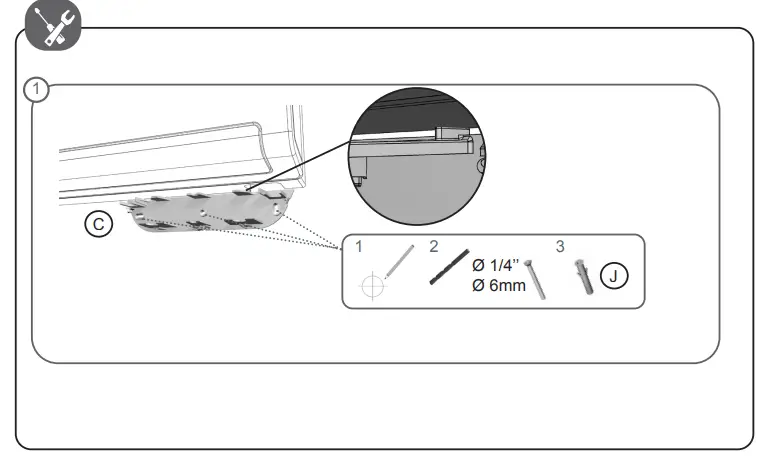 1

C

1

2

Ø 1/4"
Ø 6mm

3

J