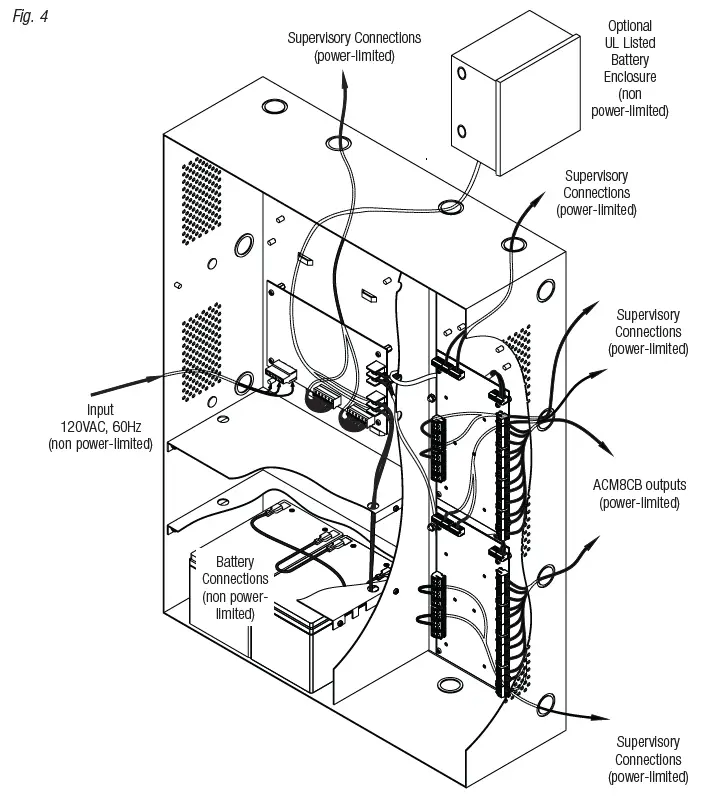 Fig. 4

Supervisory Connections (power-limited)

Optional UL Listed Battery Enclosure (non power-limited)

Supervisory Connections (power-limited)

Supervisory Connections (power-limited)

Input 120VAC, 60Hz (non power-limited)

ACM8CB outputs (power-limited)

Battery Connections (non power-limited)

Supervisory Connections (power-limited)